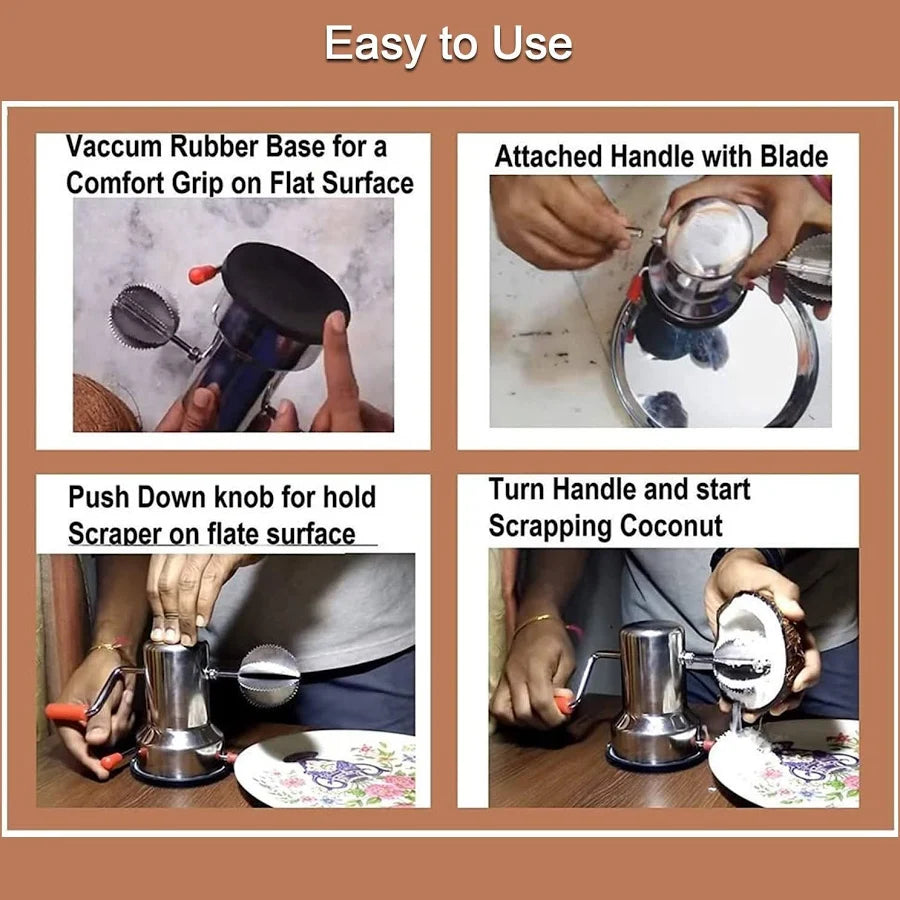 Easy to Use

Vaccum Rubber Base for a Comfort Grip on Flat Surface

Attached Handle with Blade

Push Down knob for hold Scraper on flate surface

Turn Handle and start Scrapping Coconut